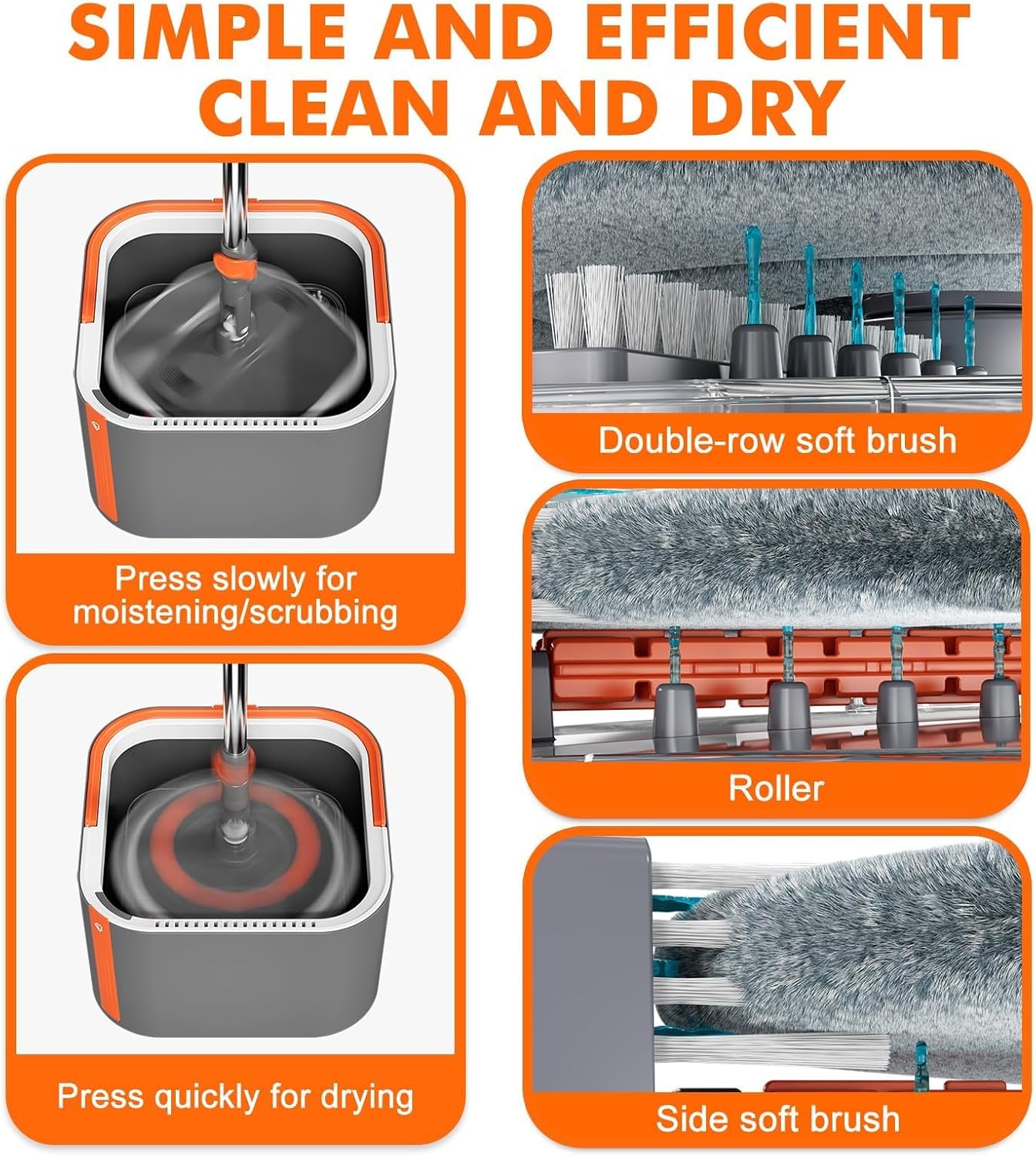 SIMPLE AND EFFICIENT
CLEAN AND DRY

Press slowly for moistening/scrubbing

Press quickly for drying

Double-row soft brush

Roller

Side soft brush